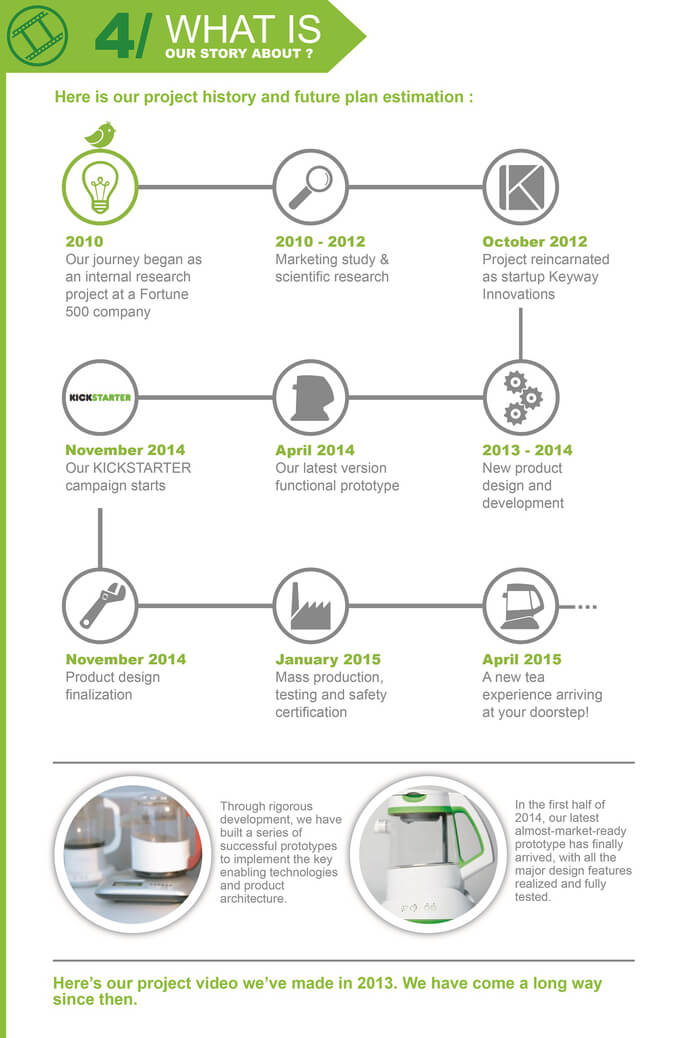 4/ WHAT IS
OUR STORY ABOUT ?

Here is our project history and future plan estimation :

2010
Our journey began as an internal research project at a Fortune 500 company

2010 - 2012
Marketing study & scientific research

October 2012
Project reincarnated as startup Keyway Innovations

KICKSTARTER

November 2014
Our KICKSTARTER campaign starts

April 2014
Our latest version functional prototype

2013 - 2014
New product design and development

November 2014
Product design finalization

January 2015
Mass production, testing and safety certification

April 2015
A new tea experience arriving at your doorstep!

Through rigorous development, we have built a series of successful prototypes to implement the key enabling technologies and product architecture.

In the first half of 2014, our latest almost-market-ready prototype has finally arrived, with all the major design features realized and fully tested.

Here's our project video we've made in 2013. We have come a long way since then.